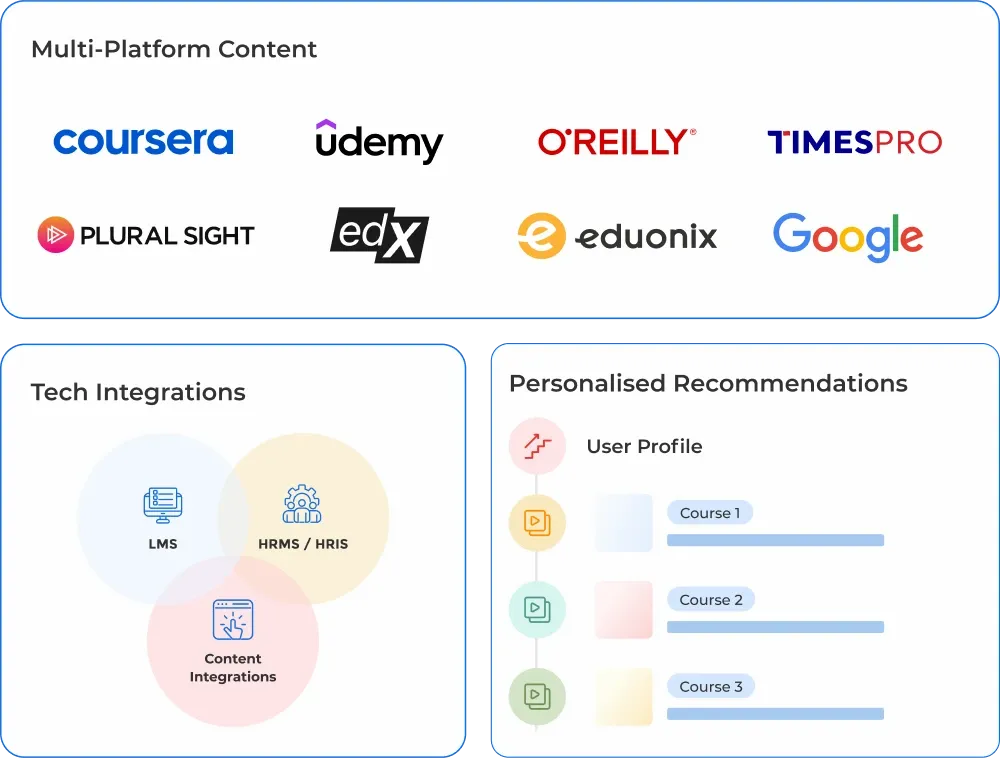 Multi-Platform Content

coursera

udemy

O'REILLY®

TIMESPRO

PLURAL SIGHT

edX

eduonix

Google

Tech Integrations

LMS

HRMS / HRIS

Content Integrations

Personalised Recommendations

User Profile

Course 1

Course 2

Course 3